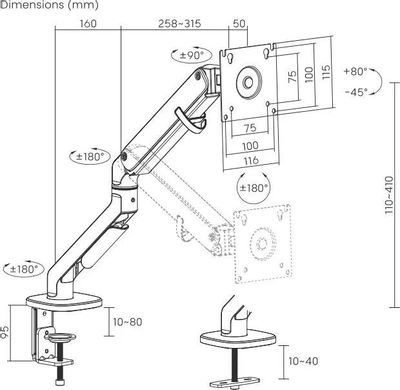 Dimensions (mm)

160

258~315

50

±90°

75

100

115

+80°

-45°

75

100

116

±180°

±180°

110~410

±180°

95

10~80

10~40