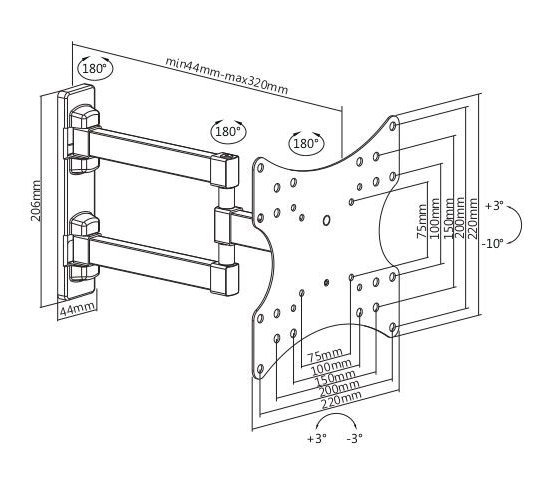 180°

min44mm-max320mm

180°

180°

206mm

44mm

75mm
100mm
150mm
200mm
220mm

+3°

-10°

75mm
100mm
150mm
200mm
220mm

+3°
-3°