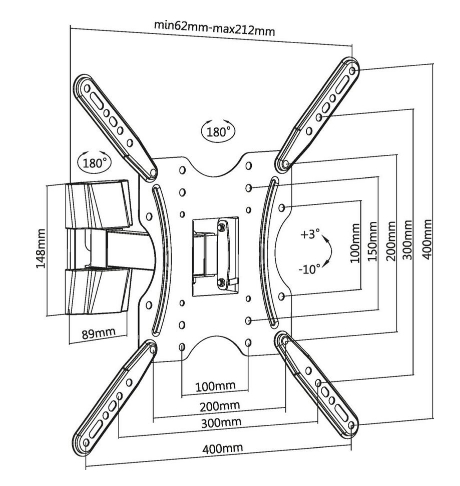 min62mm-max212mm

180°

180°

148mm

89mm

+3°

-10°

100mm

150mm

200mm

300mm

400mm

100mm

200mm

300mm

400mm