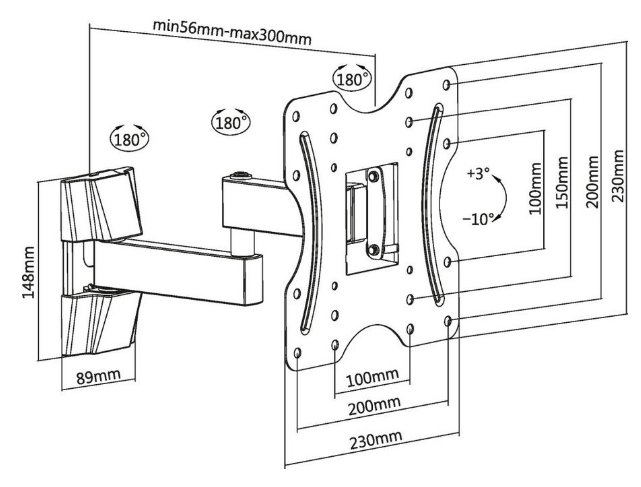 min56mm-max300mm

180°

180°

180°

+3°

−10°

100mm

150mm

200mm

230mm

148mm

89mm

100mm

200mm

230mm