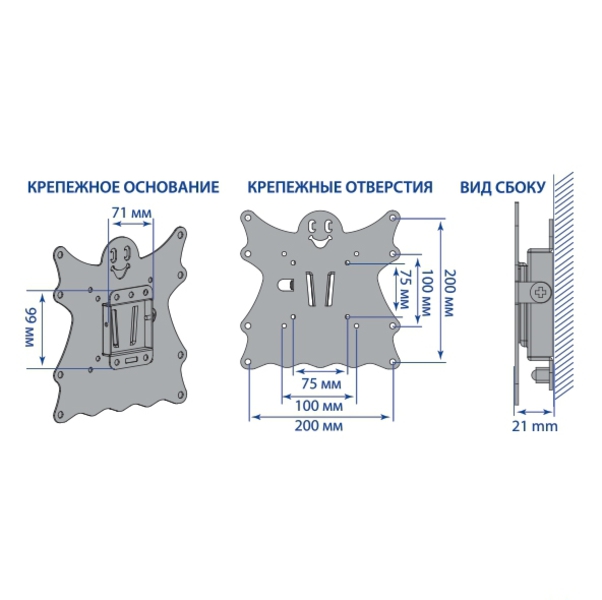 КРЕПЕЖНОЕ ОСНОВАНИЕ

71 мм

99 мм

КРЕПЕЖНЫЕ ОТВЕРСТИЯ

75 мм

100 мм

200 мм

75 мм

100 мм

200 мм

ВИД СБОКУ

21 mm